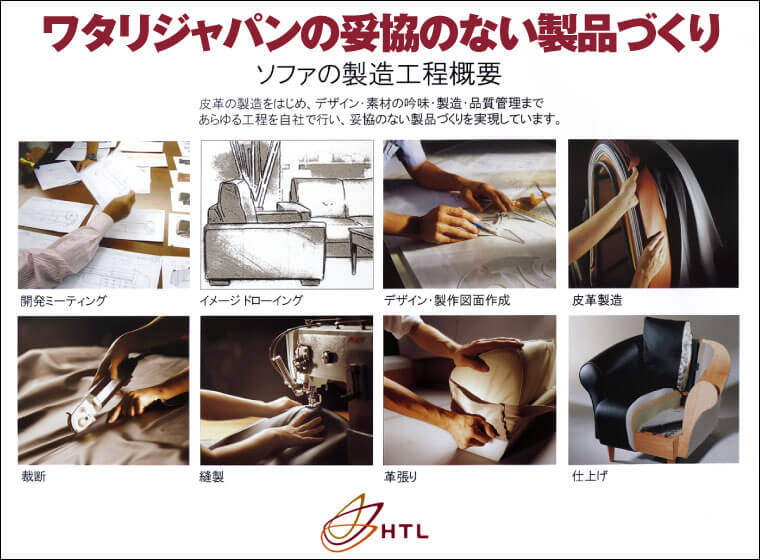 ワタリジャパンの妥協のない製品づくり

ソファの製造工程概要

皮革の製造をはじめ、デザイン・素材の吟味・製造・品質管理まであらゆる工程を自社で行い、妥協のない製品づくりを実現しています。

開発ミーティング

イメージドローイング

デザイン・製作図面作成

皮革製造

裁断

縫製

革張り

仕上げ

HTL